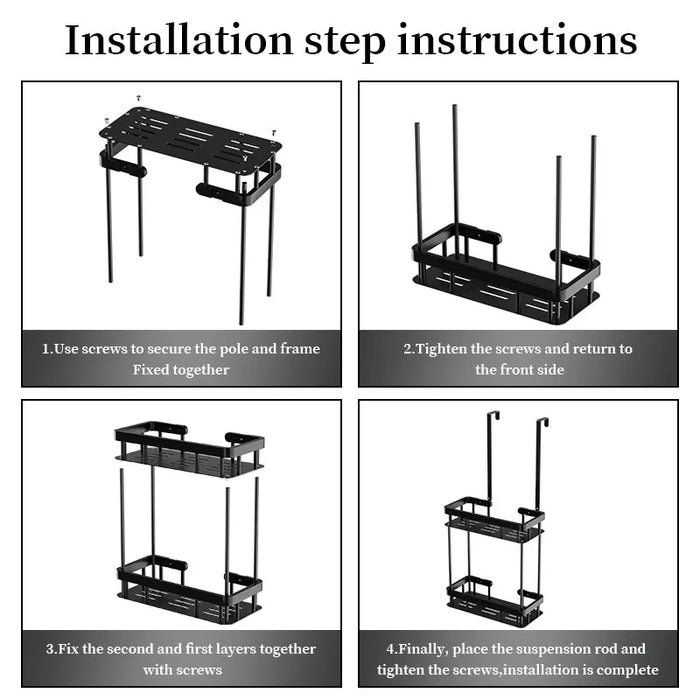 Installation step instructions

1.Use screws to secure the pole and frame Fixed together

2.Tighten the screws and return to the front side

3.Fix the second and first layers together with screws

4.Finally, place the suspension rod and tighten the screws,installation is complete